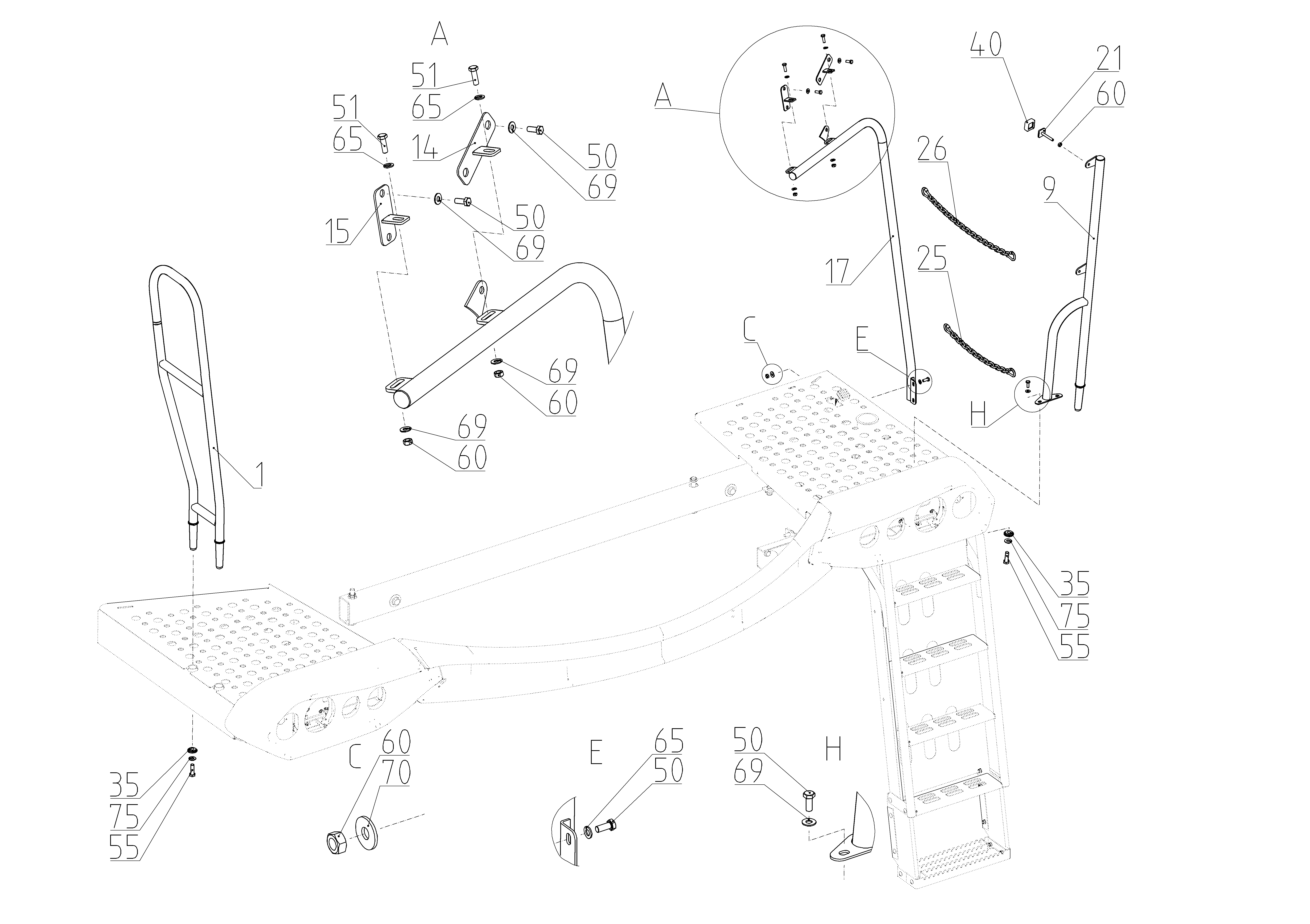 A
51
65
51
65
14
50
69
15
50
69
69
60
69
60
1
A
40
21
60
26
9
17
25
C
E
H
35
75
55
35
75
55
C
60
70
E
65
50
50
69
H